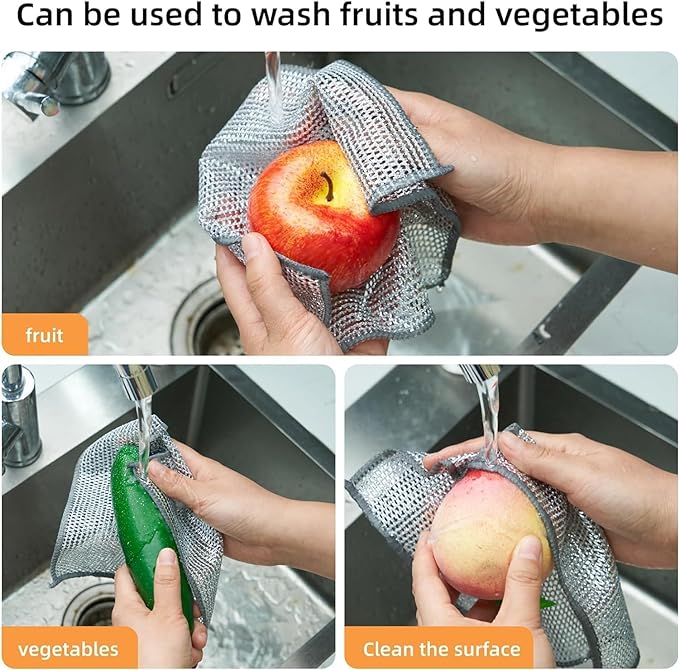 Can be used to wash fruits and vegetables

fruit

vegetables

Clean the surface