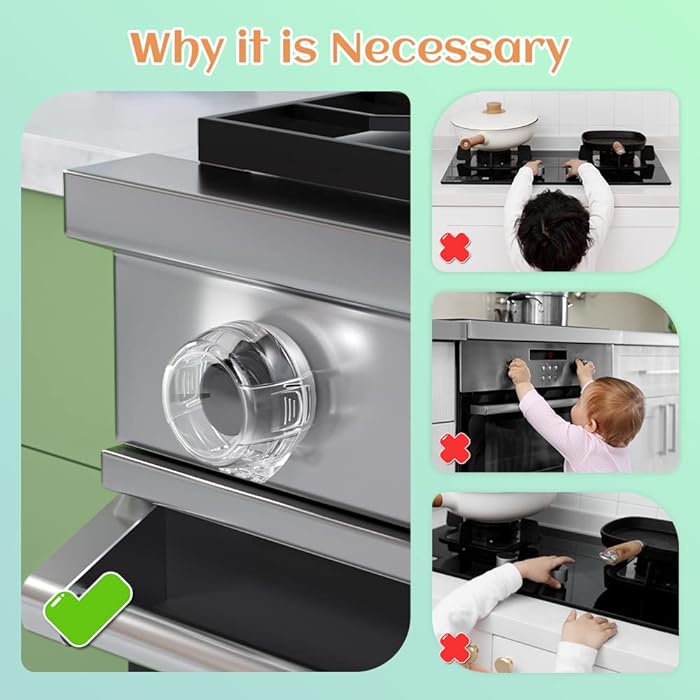 Why it is Necessary