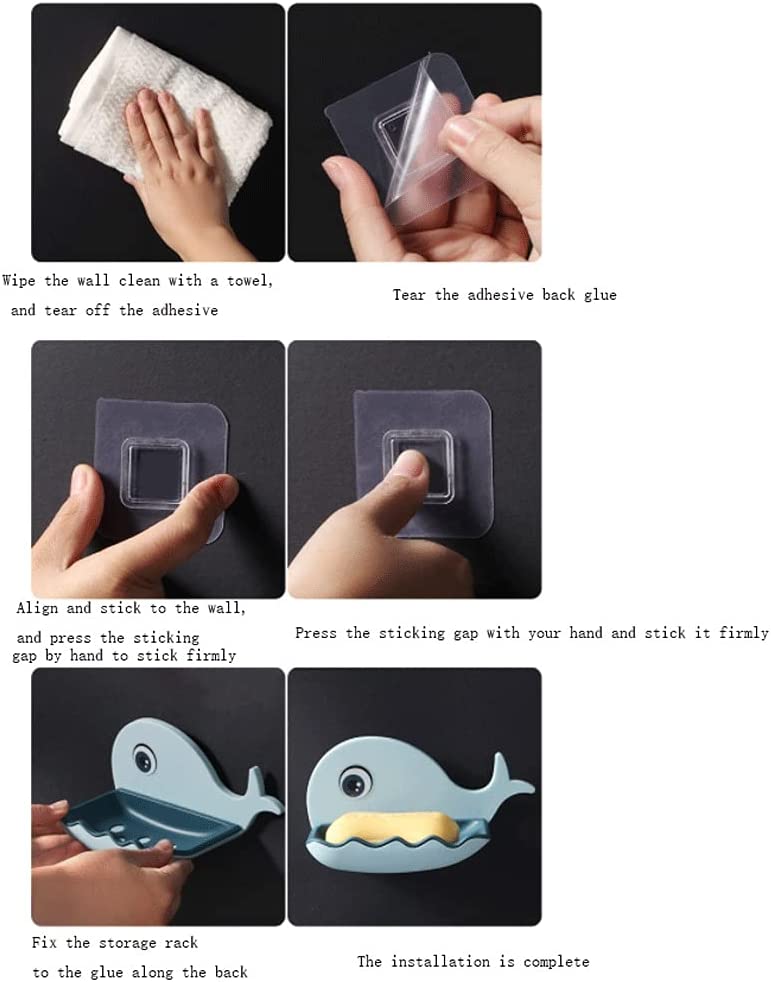 Wipe the wall clean with a towel, and tear off the adhesive

Tear the adhesive back glue

Align and stick to the wall, and press the sticking gap by hand to stick firmly

Press the sticking gap with your hand and stick it firmly

Fix the storage rack to the glue along the back

The installation is complete