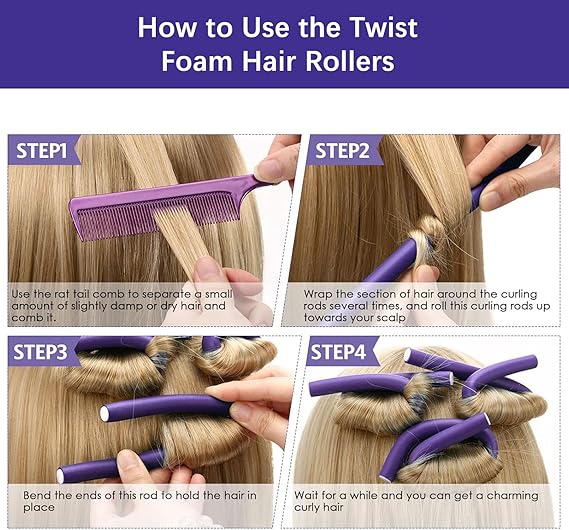 How to Use the Twist Foam Hair Rollers

STEP1

Use the rat tail comb to separate a small amount of slightly damp or dry hair and comb it.

STEP2

Wrap the section of hair around the curling rods several times, and roll this curling rods up towards your scalp

STEP3

Bend the ends of this rod to hold the hair in place

STEP4

Wait for a while and you can get a charming curly hair