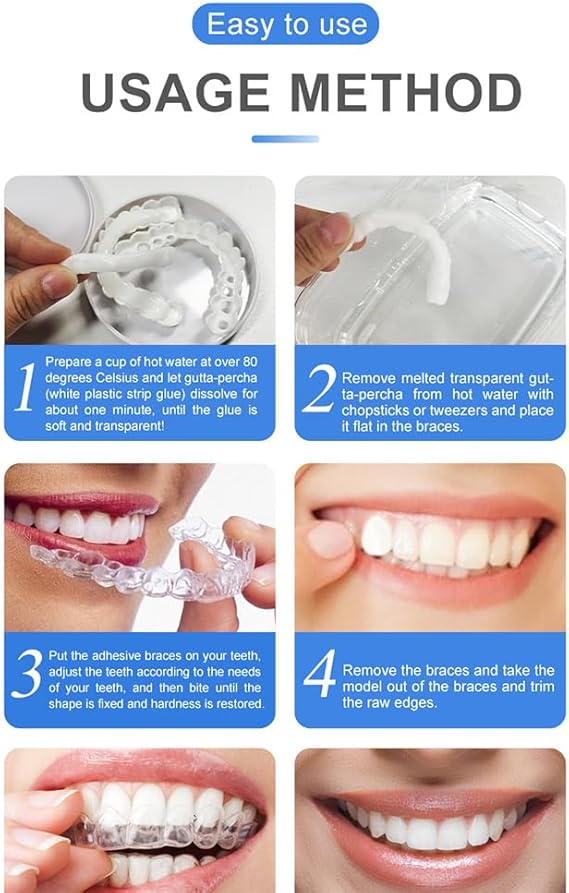 Easy to use

USAGE METHOD

1 Prepare a cup of hot water at over 80 degrees Celsius and let gutta-percha (white plastic strip glue) dissolve for about one minute, until the glue is soft and transparent!

2 Remove melted transparent gutta-percha from hot water with chopsticks or tweezers and place it flat in the braces.

3 Put the adhesive braces on your teeth, adjust the teeth according to the needs of your teeth, and then bite until the shape is fixed and hardness is restored.

4 Remove the braces and take the model out of the braces and trim the raw edges.