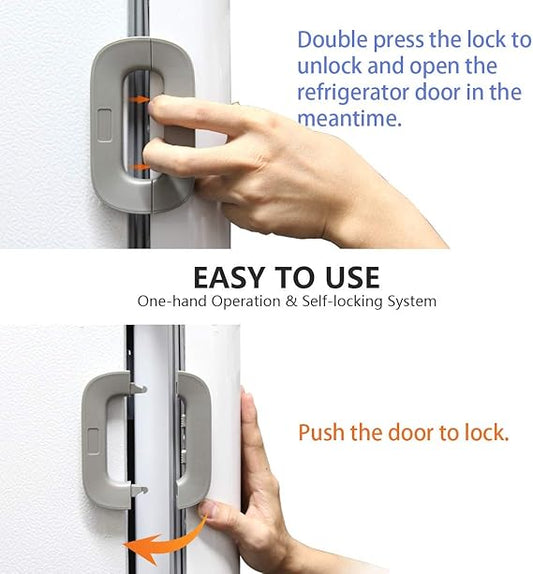 Double press the lock to unlock and open the refrigerator door in the meantime.

EASY TO USE
One-hand Operation & Self-locking System

Push the door to lock.