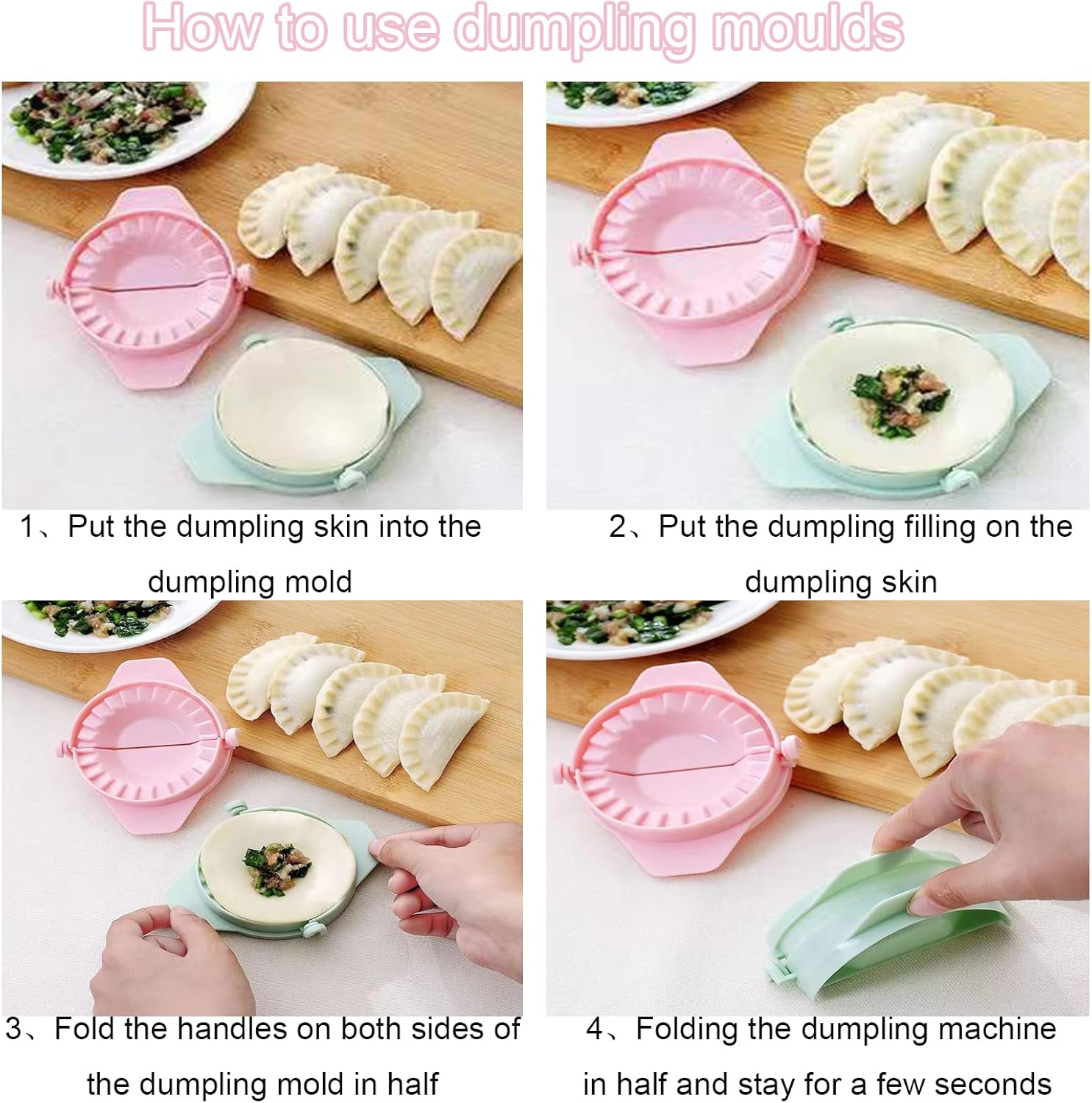 How to use dumpling moulds

1、Put the dumpling skin into the dumpling mold

2、Put the dumpling filling on the dumpling skin

3、Fold the handles on both sides of the dumpling mold in half

4、Folding the dumpling machine in half and stay for a few seconds