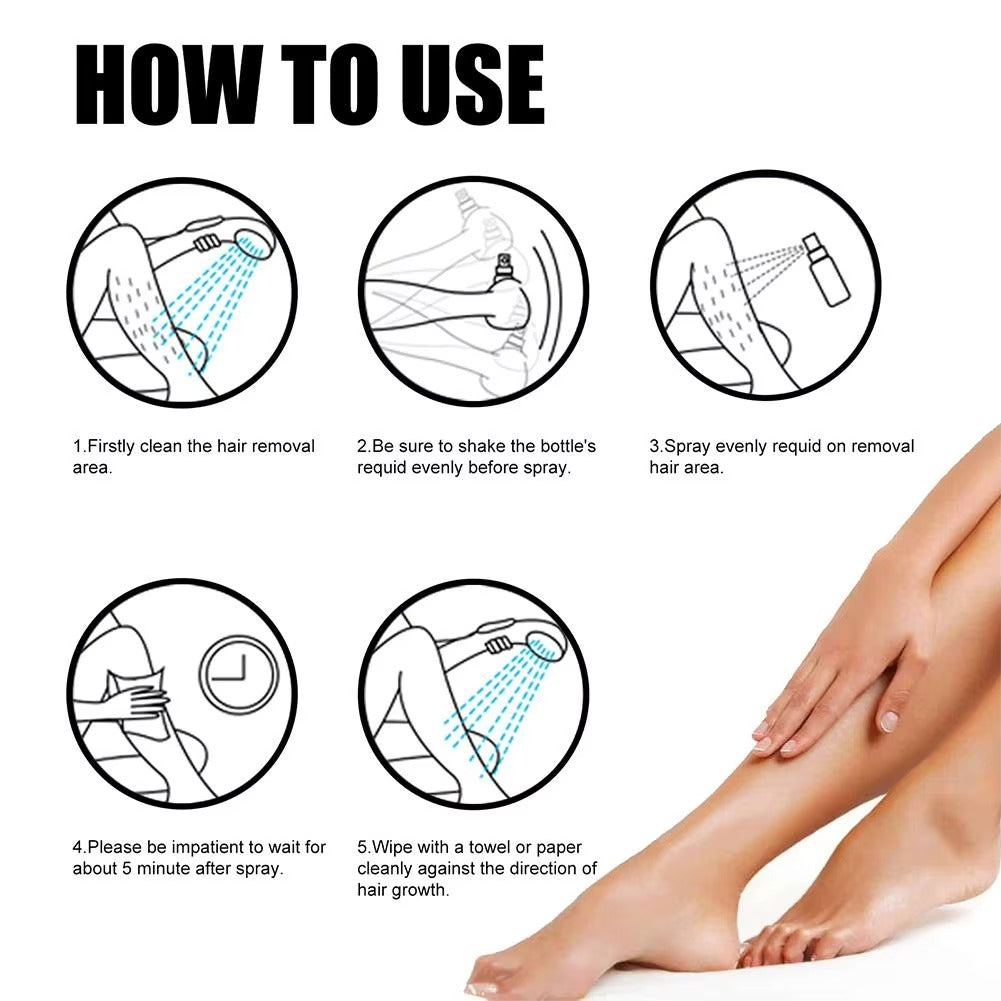 HOW TO USE

1.Firstly clean the hair removal area.

2.Be sure to shake the bottle's requid evenly before spray.

3.Spray evenly requid on removal hair area.

4.Please be impatient to wait for about 5 minute after spray.

5.Wipe with a towel or paper cleanly against the direction of hair growth.