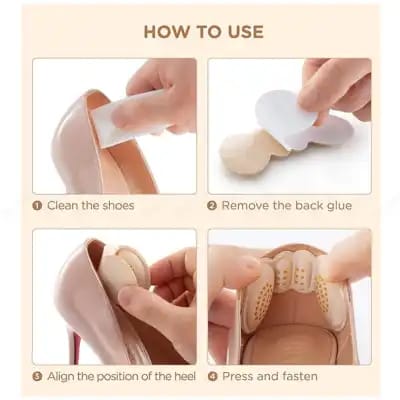 HOW TO USE

1 Clean the shoes

2 Remove the back glue

3 Align the position of the heel

4 Press and fasten