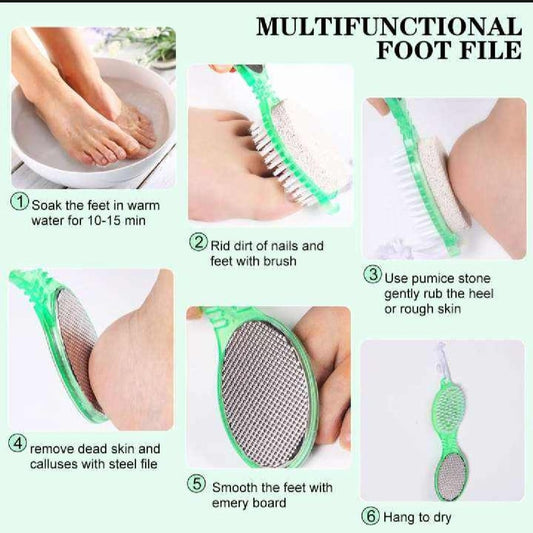 MULTIFUNCTIONAL FOOT FILE

① Soak the feet in warm water for 10-15 min

② Rid dirt of nails and feet with brush

③ Use pumice stone gently rub the heel or rough skin

④ remove dead skin and calluses with steel file

⑤ Smooth the feet with emery board

⑥ Hang to dry